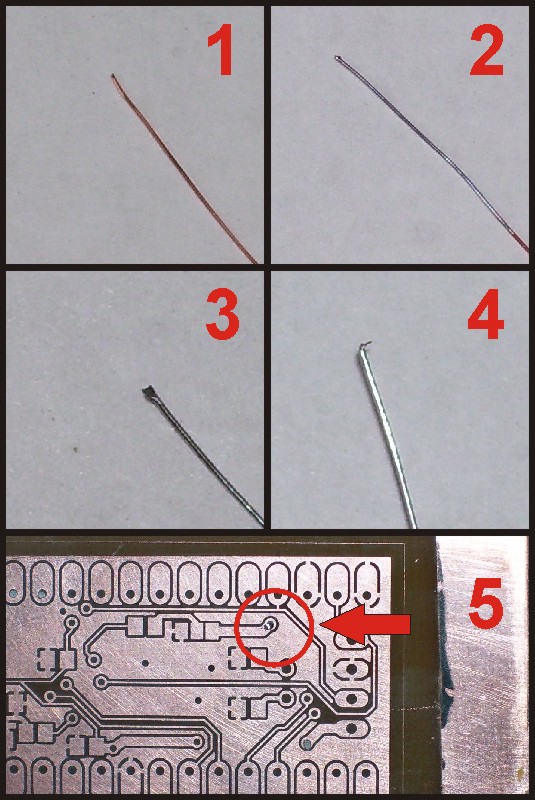 1
2
3
4
5